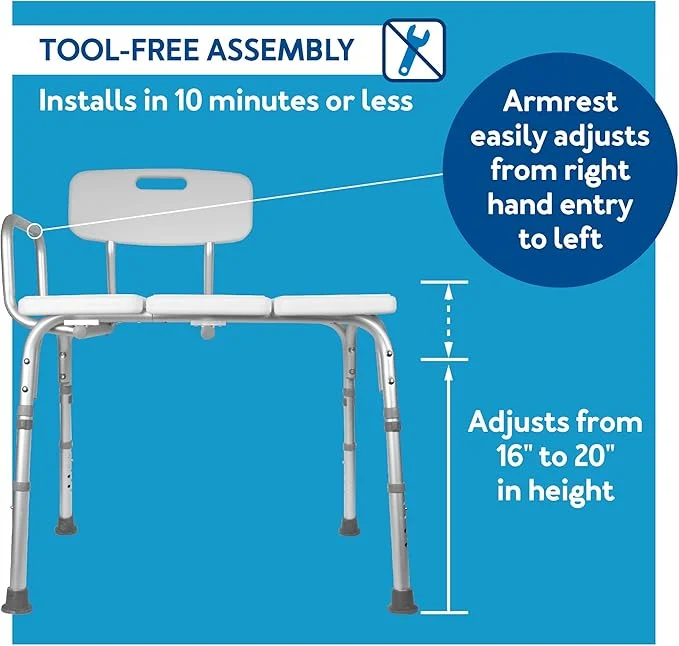 TOOL-FREE ASSEMBLY

Installs in 10 minutes or less

Armrest easily adjusts from right hand entry to left

Adjusts from 16" to 20" in height